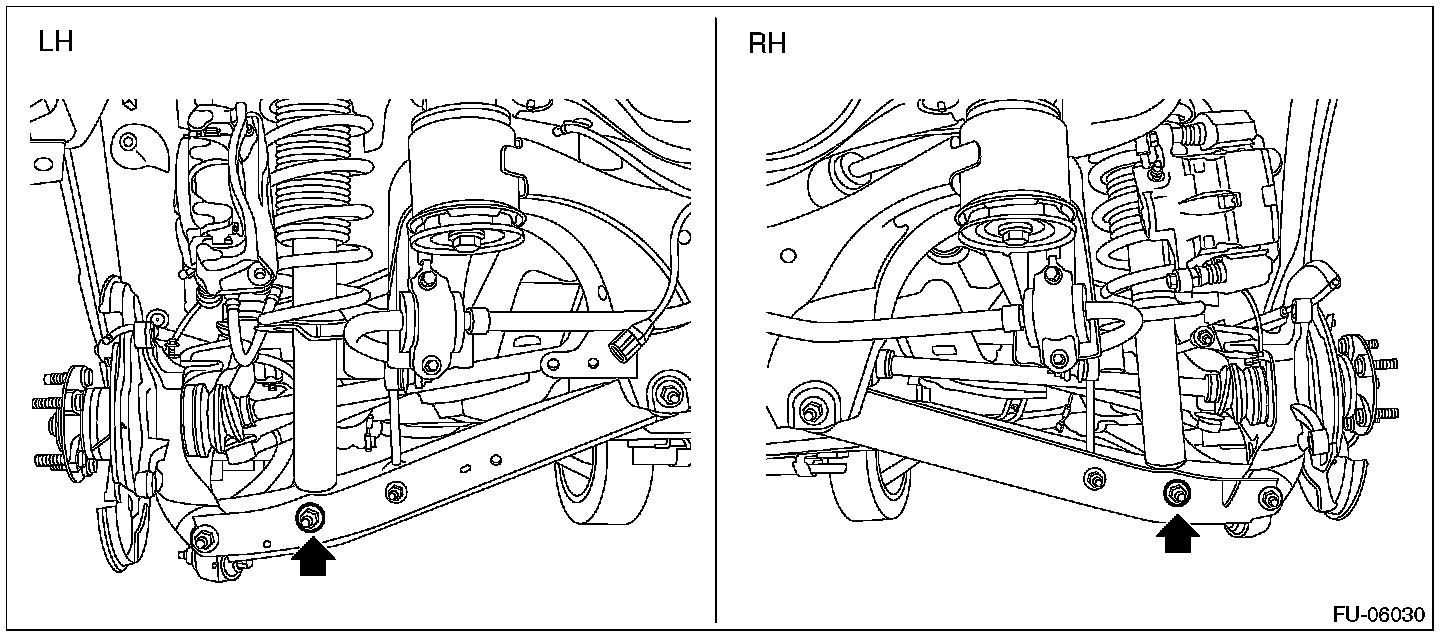 LH

RH

FU-06030