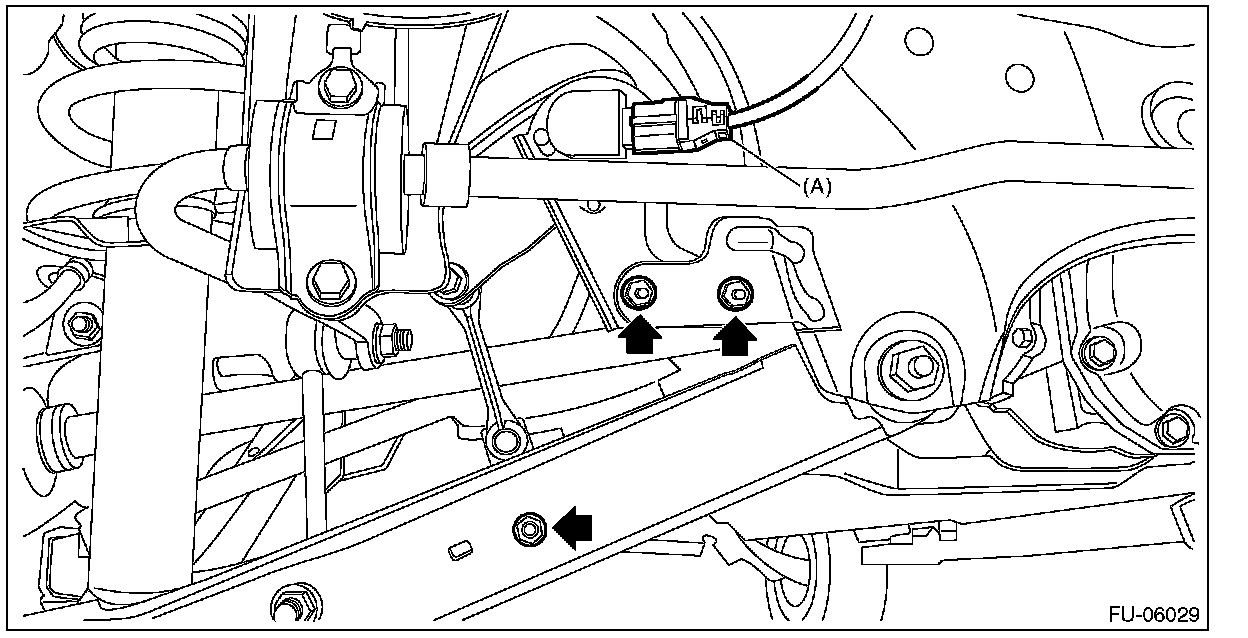 (A)

FU-06029