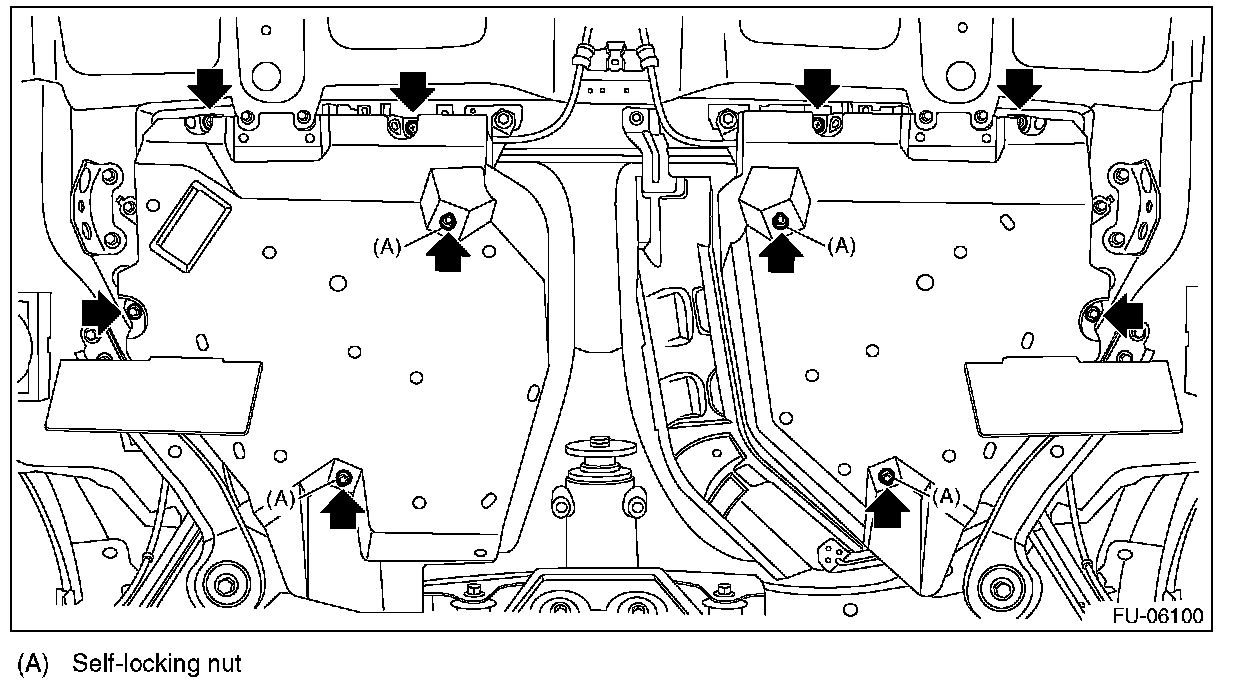 (A)
(A)
(A)
(A)
FU-06100

(A) Self-locking nut