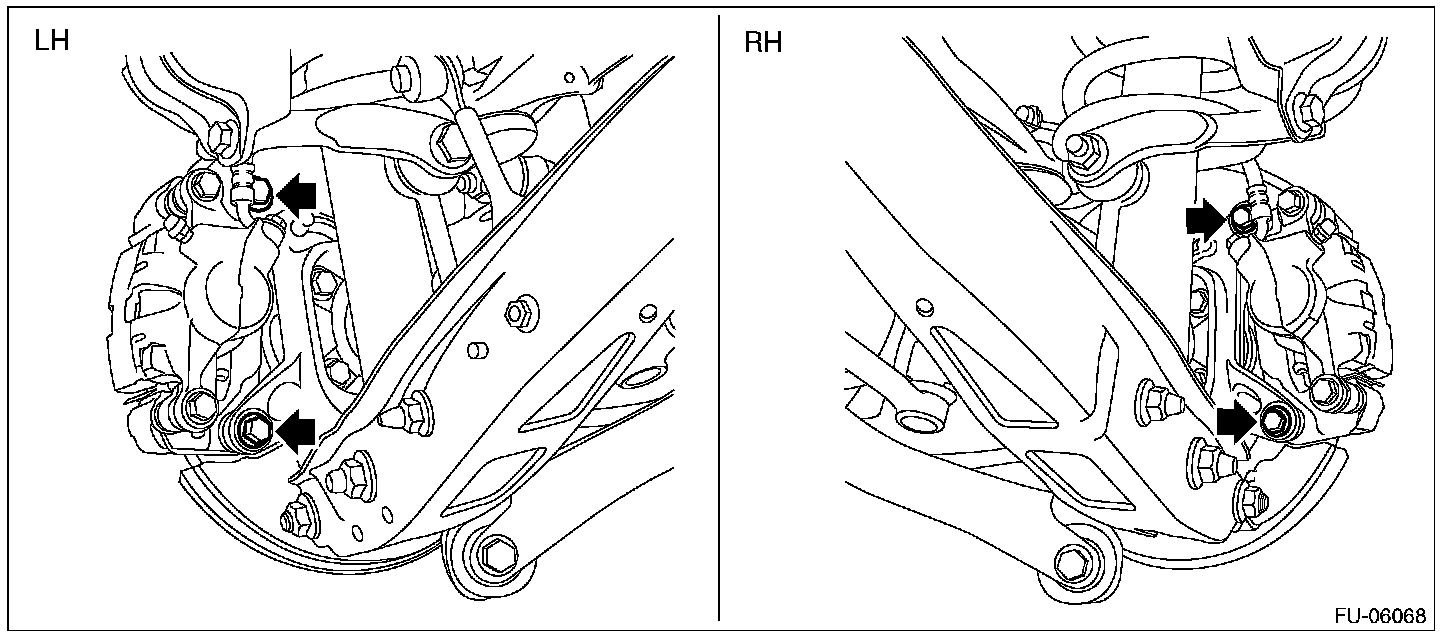 LH

RH

FU-06068