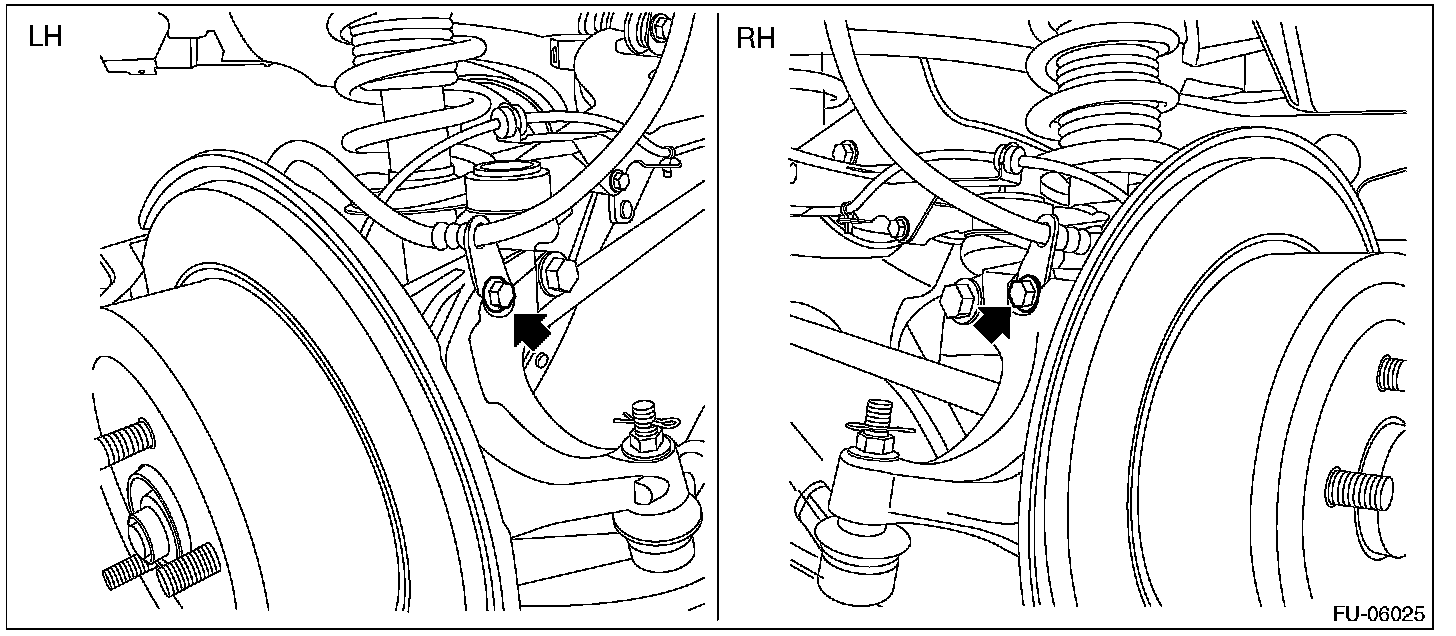 LH

RH

FU-06025