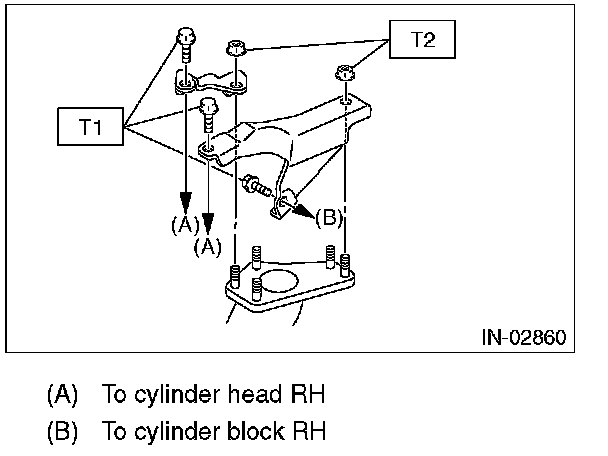 T2

T1

(A)

(A)

(B)

IN-02860

(A) To cylinder head RH

(B) To cylinder block RH