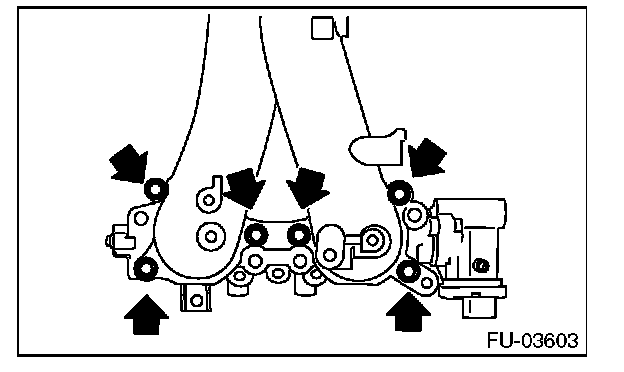 FU-03603