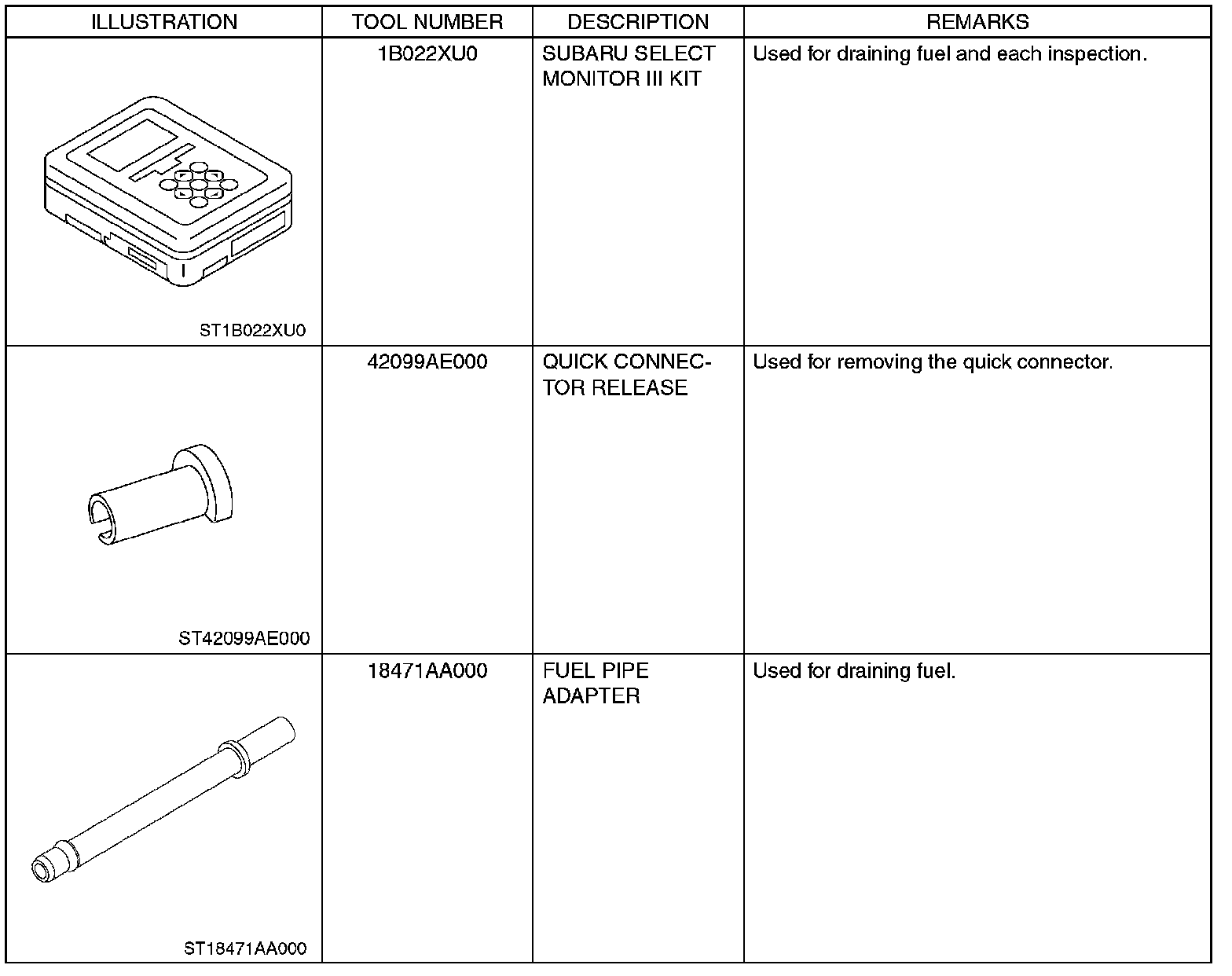 | ILLUSTRATION | TOOL NUMBER | DESCRIPTION | REMARKS |
|---|---|---|---|
| ST1B022XU0 | 1B022XU0 | SUBARU SELECT MONITOR III KIT | Used for draining fuel and each inspection. |
| ST42099AE000 | 42099AE000 | QUICK CONNECTOR RELEASE | Used for removing the quick connector. |
| ST18471AA000 | 18471AA000 | FUEL PIPE ADAPTER | Used for draining fuel. |