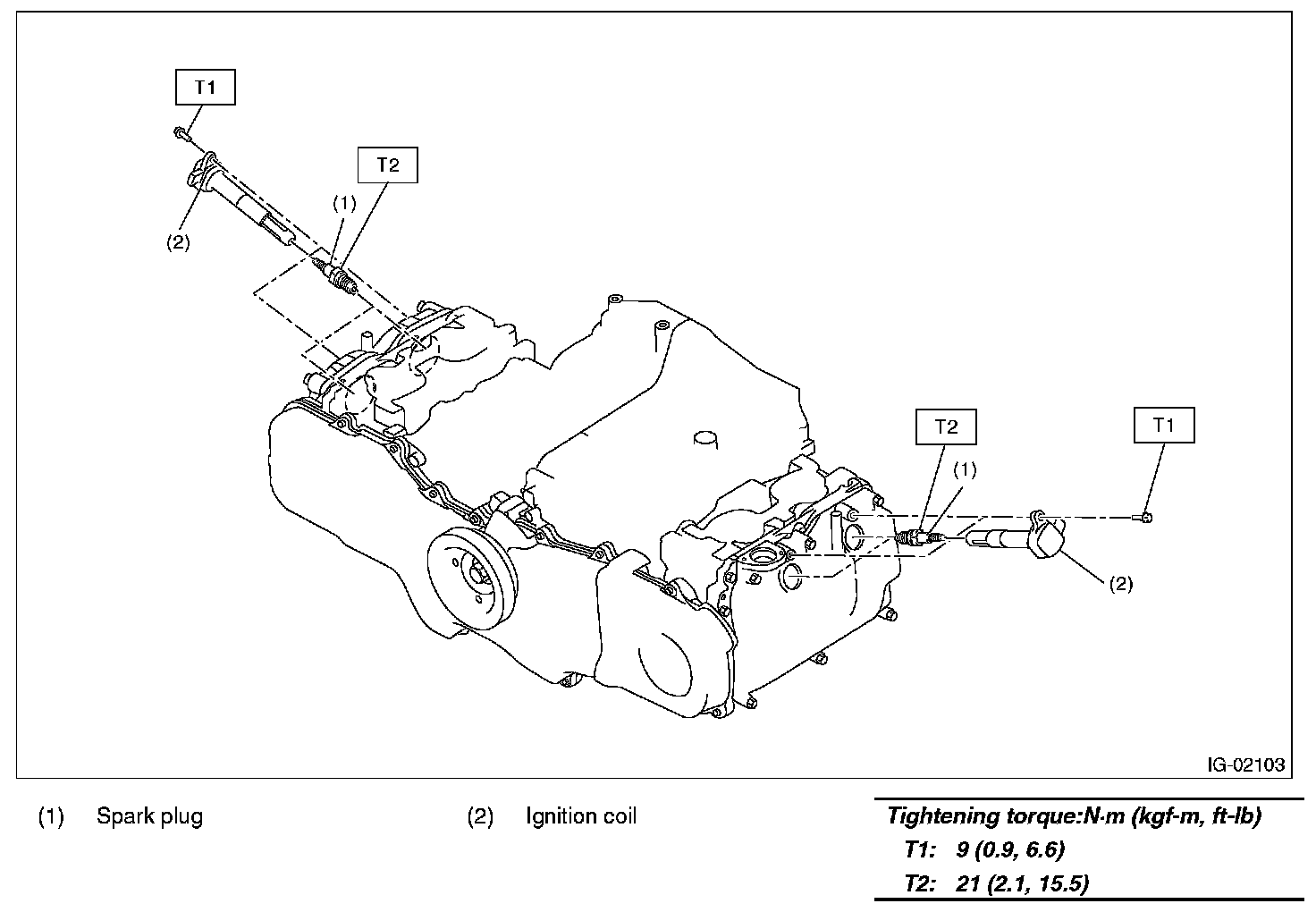 T1

T2

(1)

(2)

T2

T1

(1)

(2)

IG-02103

(1) Spark plug

(2) Ignition coil

Tightening torque:N·m (kgf-m, ft-lb)
T1: 9 (0.9, 6.6)
T2: 21 (2.1, 15.5)