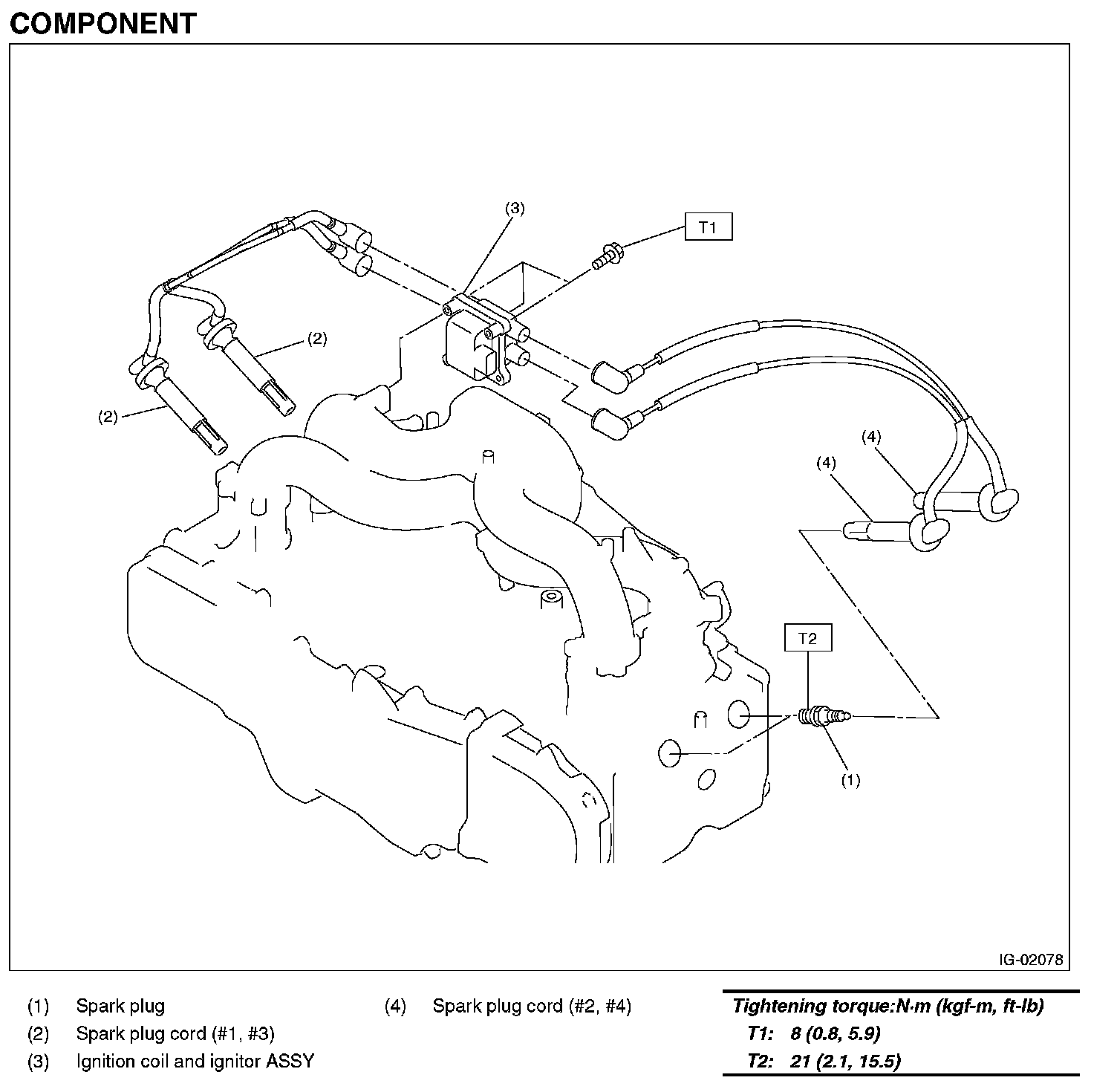 COMPONENT

(3)

T1

(2)

(2)

(4)

(4)

T2

(1)

IG-02078

(1) Spark plug
(2) Spark plug cord (#1, #3)
(3) Ignition coil and ignitor ASSY

(4) Spark plug cord (#2, #4)

Tightening torque:N·m (kgf-m, ft-lb)
T1: 8 (0.8, 5.9)
T2: 21 (2.1, 15.5)