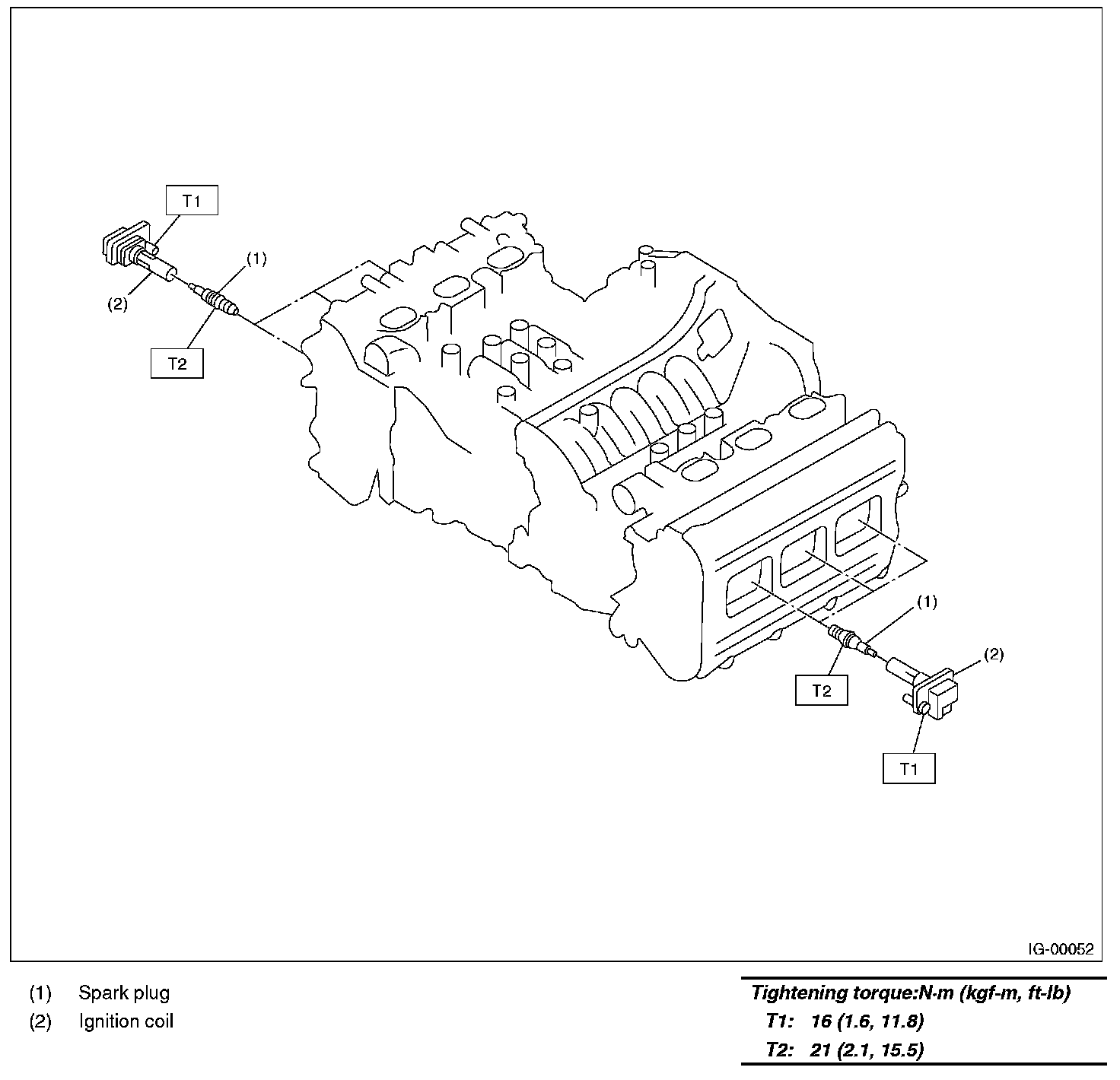 T1

(1)

(2)

T2

(1)

(2)

T2

T1

IG-00052

(1) Spark plug
(2) Ignition coil

Tightening torque:N·m (kgf-m, ft-lb)
T1: 16 (1.6, 11.8)
T2: 21 (2.1, 15.5)