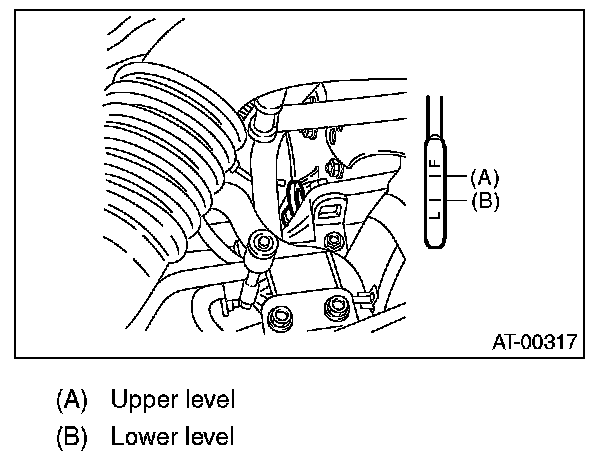 F
L
(A)
(B)
AT-00317

(A) Upper level
(B) Lower level