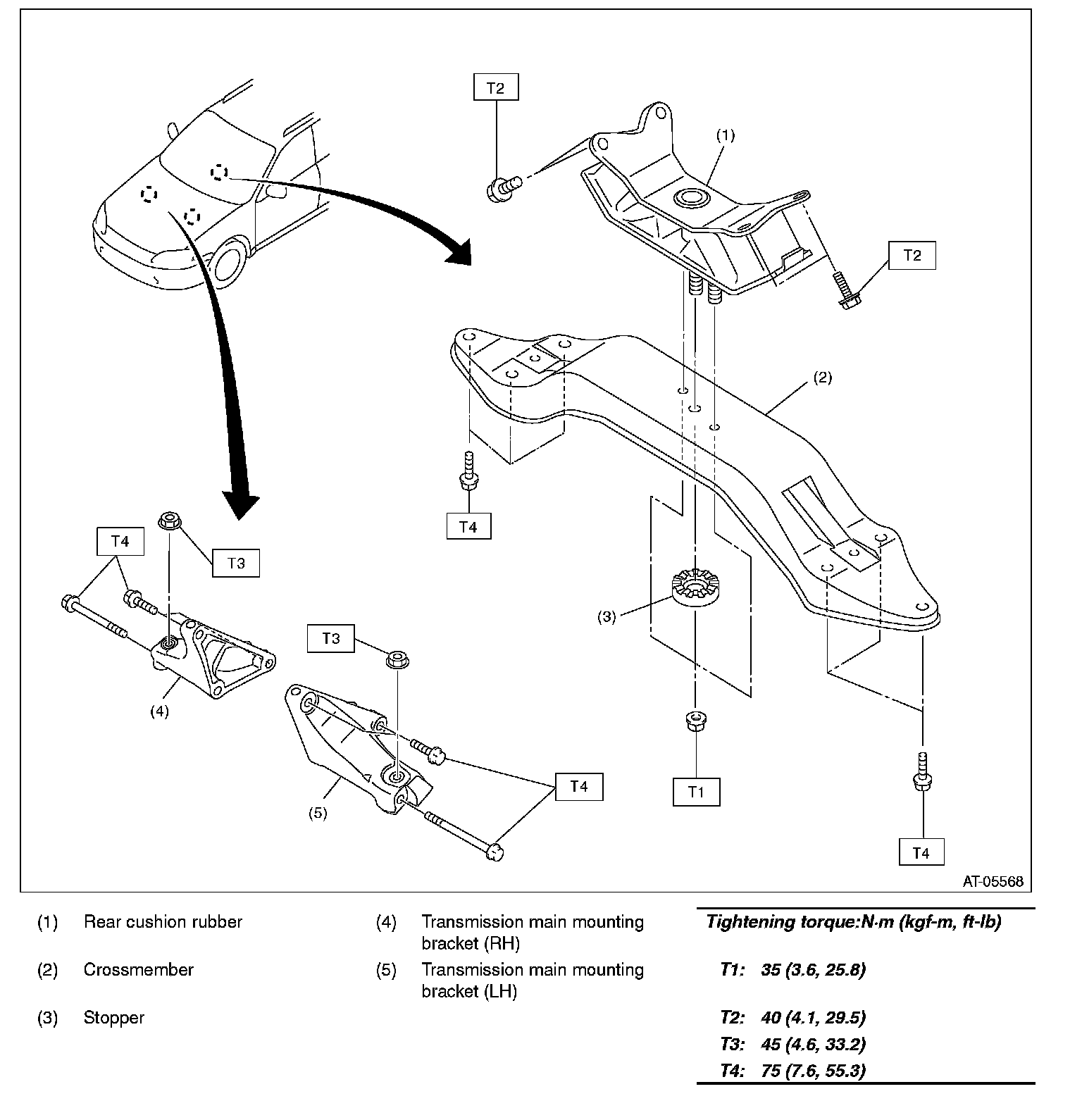 T2

(1)

T2

(2)

T4

T4

T3

(3)

T3

(4)

T4

(5)

T1

T4

AT-05568

(1) Rear cushion rubber

(2) Crossmember

(3) Stopper

(4) Transmission main mounting bracket (RH)

(5) Transmission main mounting bracket (LH)

Tightening torque:N·m (kgf-m, ft-lb)

T1: 35 (3.6, 25.8)

T2: 40 (4.1, 29.5)

T3: 45 (4.6, 33.2)

T4: 75 (7.6, 55.3)