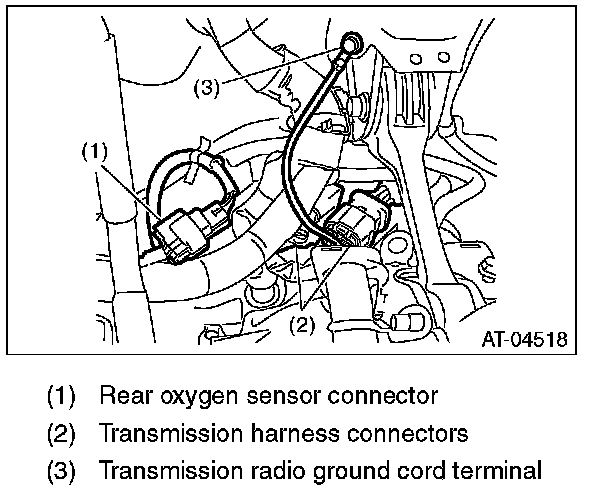 (3)

(1)

(2)

AT-04518

(1) Rear oxygen sensor connector

(2) Transmission harness connectors

(3) Transmission radio ground cord terminal