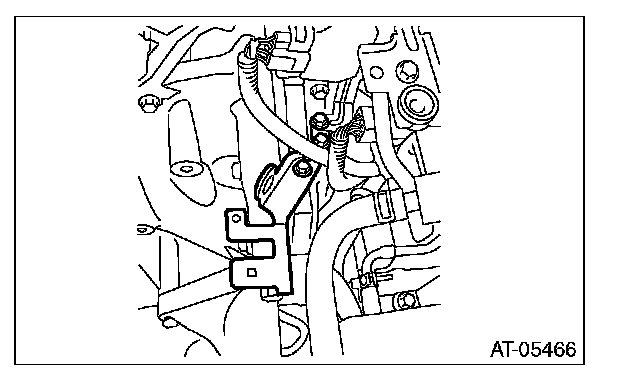 AT-05466