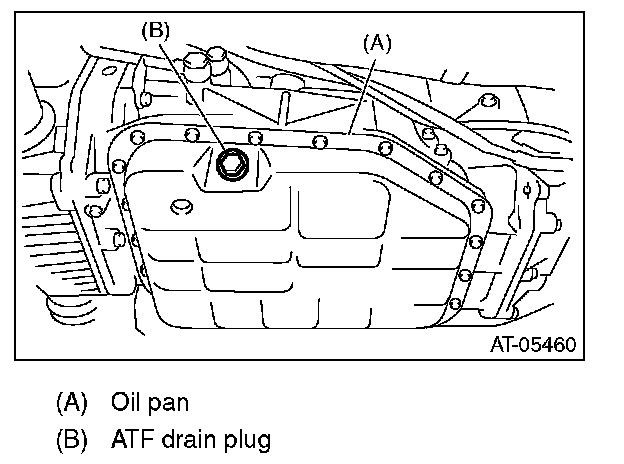 (B)
(A)
AT-05460

(A) Oil pan
(B) ATF drain plug