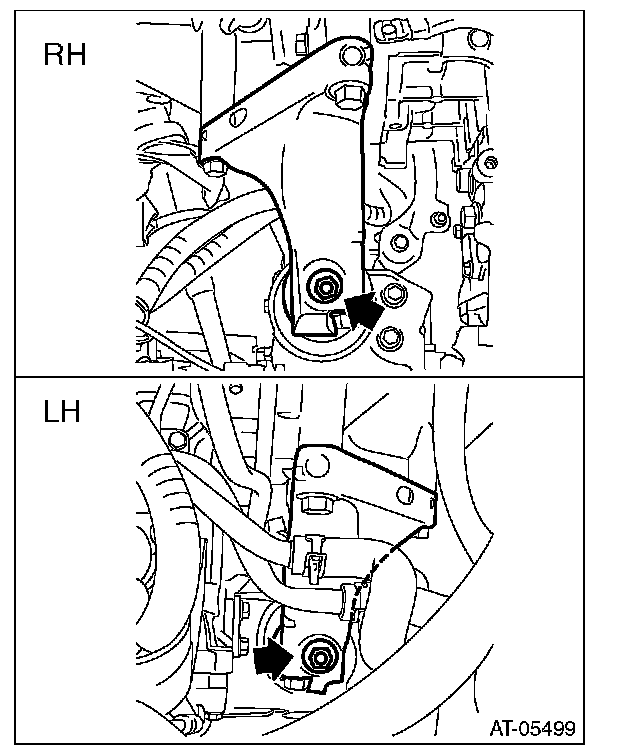 RH

LH

AT-05499