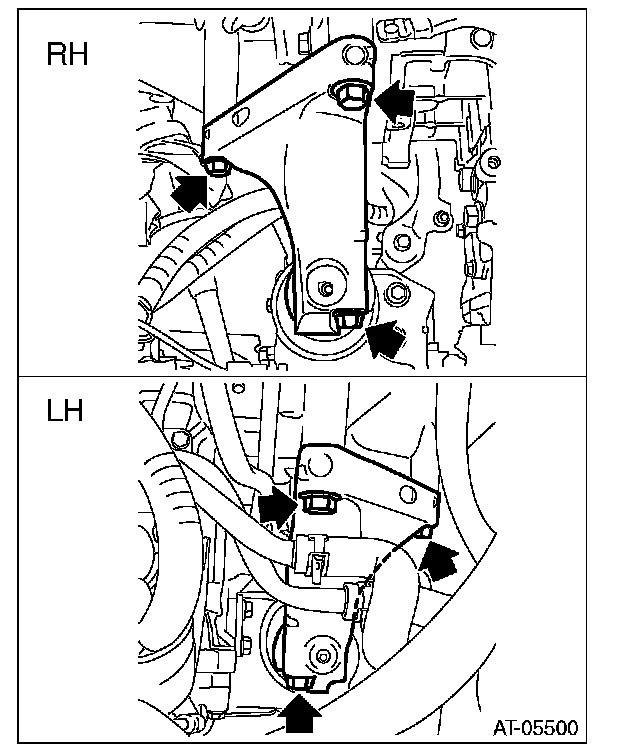 RH

LH

AT-05500