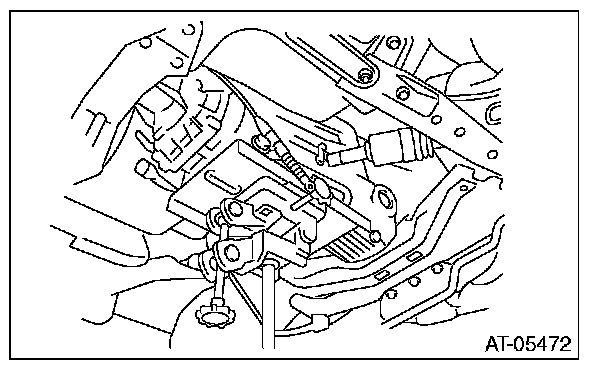 AT-05472