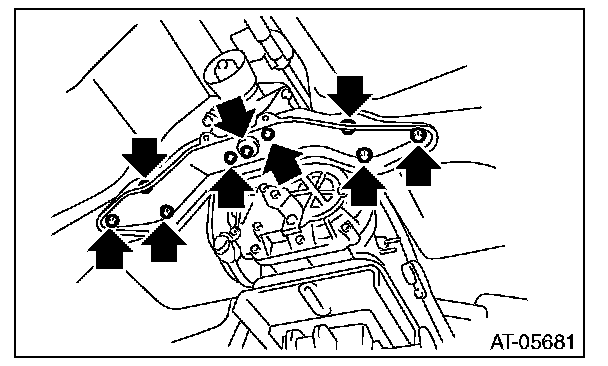 AT-05681