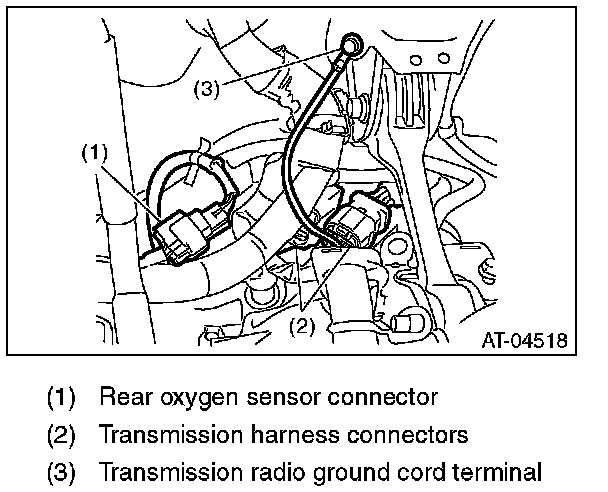 (3)

(1)

(2)

AT-04518

(1) Rear oxygen sensor connector

(2) Transmission harness connectors

(3) Transmission radio ground cord terminal