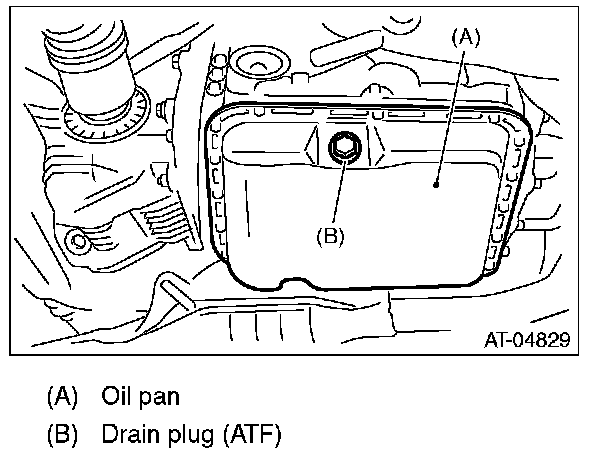 (A)

(B)

AT-04829

(A) Oil pan
(B) Drain plug (ATF)