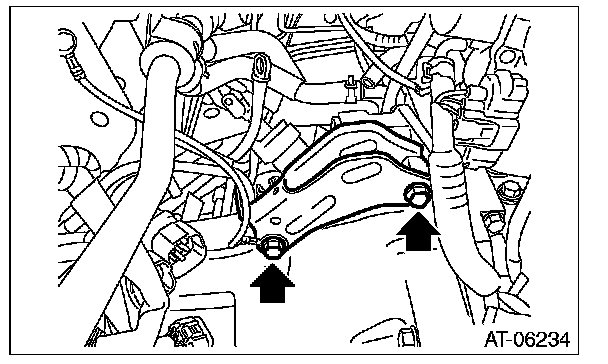 AT-06234