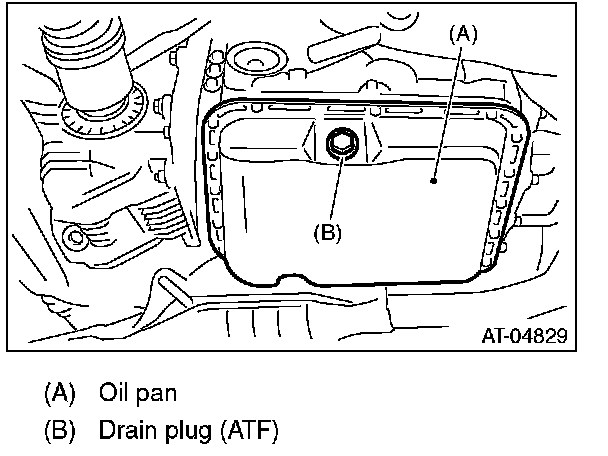 (A)

(B)

AT-04829

(A) Oil pan

(B) Drain plug (ATF)