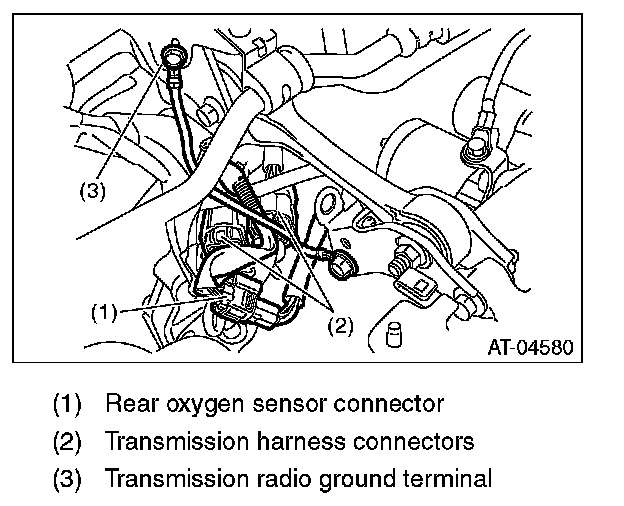 (3)

(1)

(2)

AT-04580

(1) Rear oxygen sensor connector
(2) Transmission harness connectors
(3) Transmission radio ground terminal