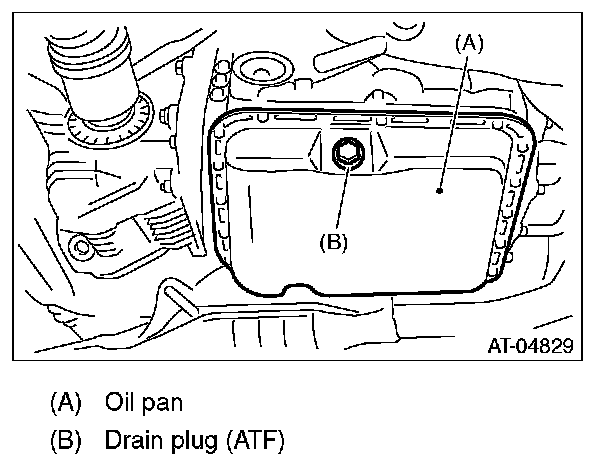 (A)

(B)

AT-04829

(A) Oil pan

(B) Drain plug (ATF)