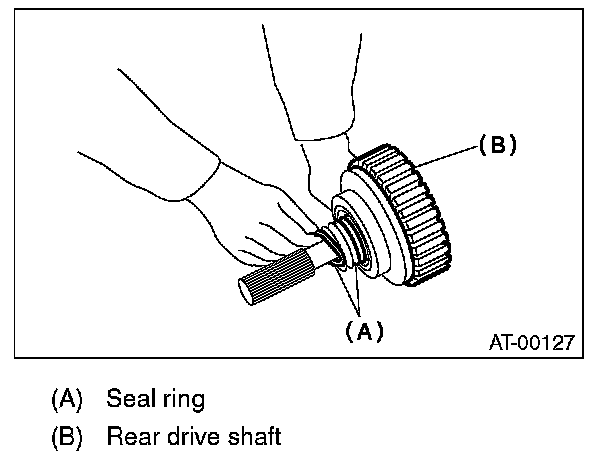 (B)

(A)

AT-00127

(A) Seal ring

(B) Rear drive shaft