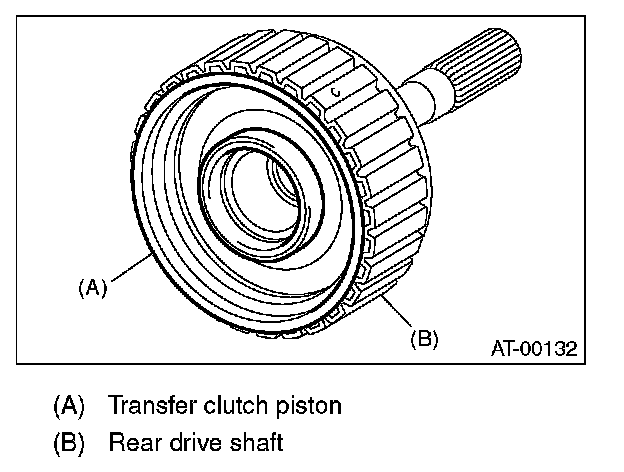 (A)

(B)

AT-00132

(A) Transfer clutch piston

(B) Rear drive shaft