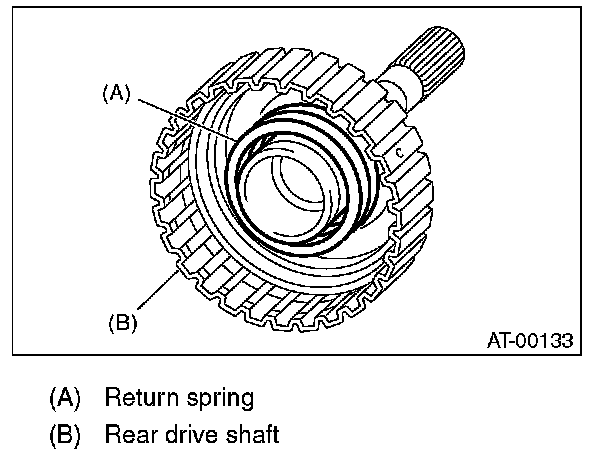 (A)

(B)

AT-00133

(A) Return spring

(B) Rear drive shaft