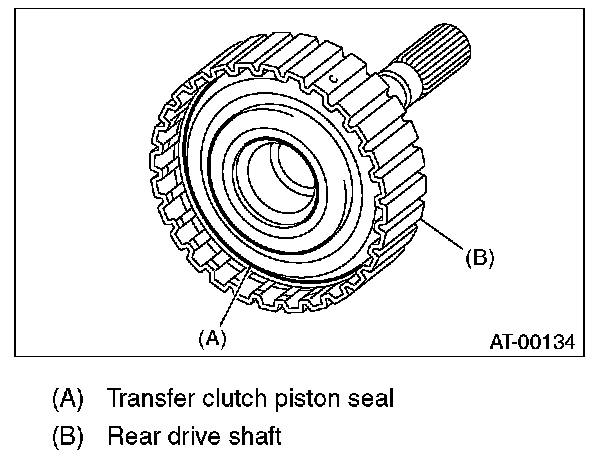 (B)

(A)

AT-00134

(A) Transfer clutch piston seal

(B) Rear drive shaft