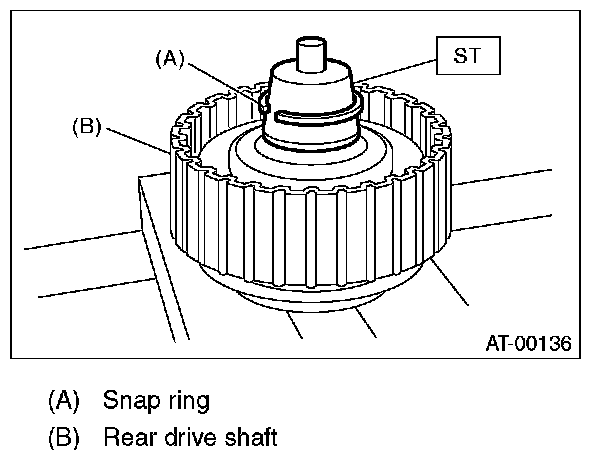 (A)

ST

(B)

AT-00136

(A) Snap ring

(B) Rear drive shaft