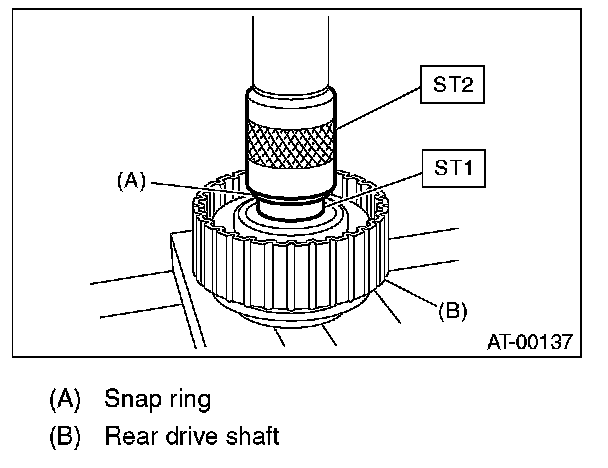 ST2
ST1
(A)
(B)
AT-00137

(A) Snap ring
(B) Rear drive shaft