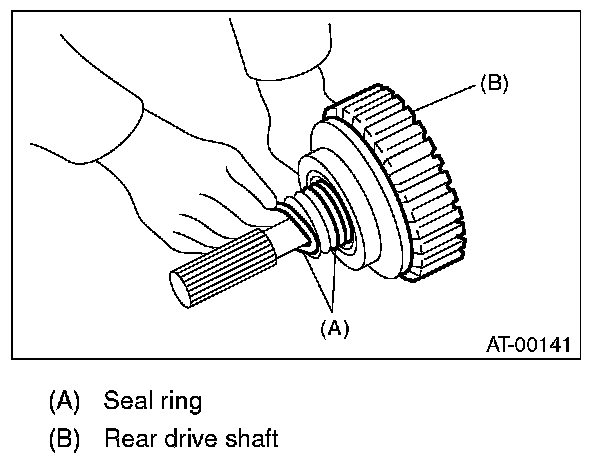 (B)

(A)

AT-00141

(A) Seal ring

(B) Rear drive shaft