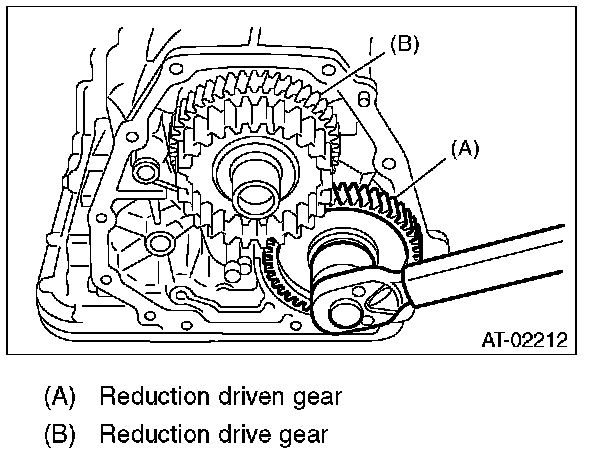 (B)

(A)

AT-02212

(A) Reduction driven gear

(B) Reduction drive gear