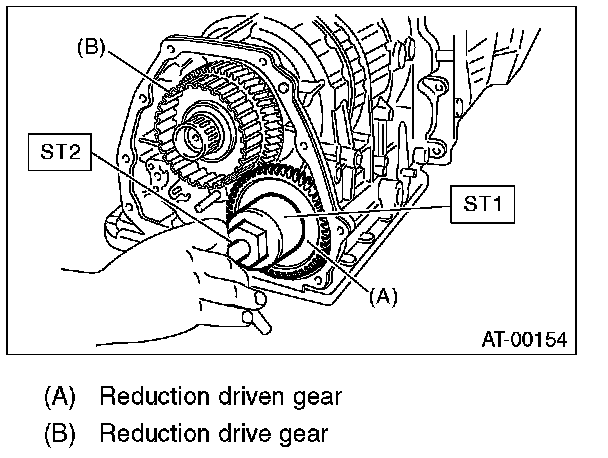 (B)

ST2

ST1

(A)

AT-00154

(A) Reduction driven gear

(B) Reduction drive gear