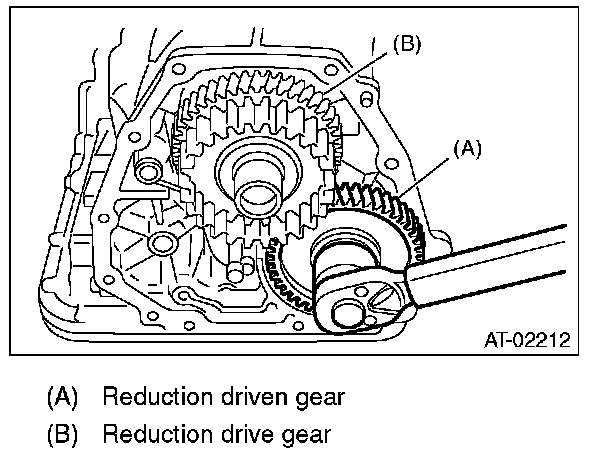 (B)

(A)

AT-02212

(A) Reduction driven gear

(B) Reduction drive gear