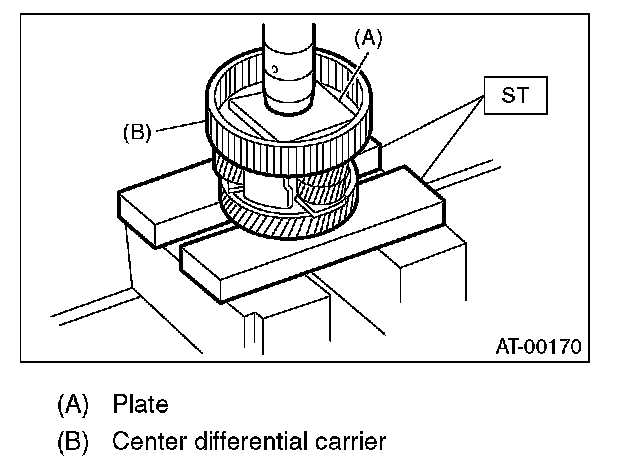 (A)

ST

(B)

AT-00170

(A) Plate
(B) Center differential carrier