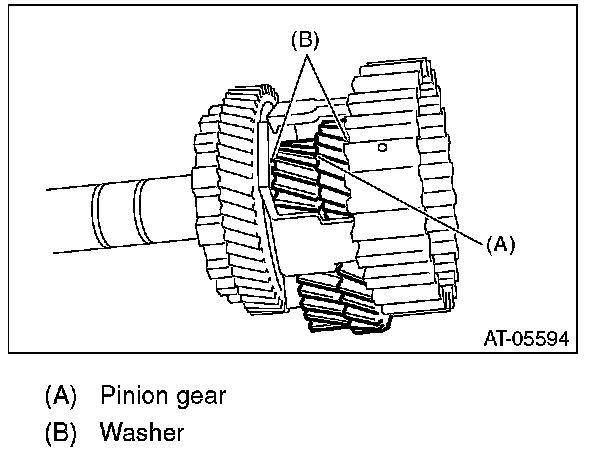 (B)

(A)

AT-05594

(A) Pinion gear

(B) Washer