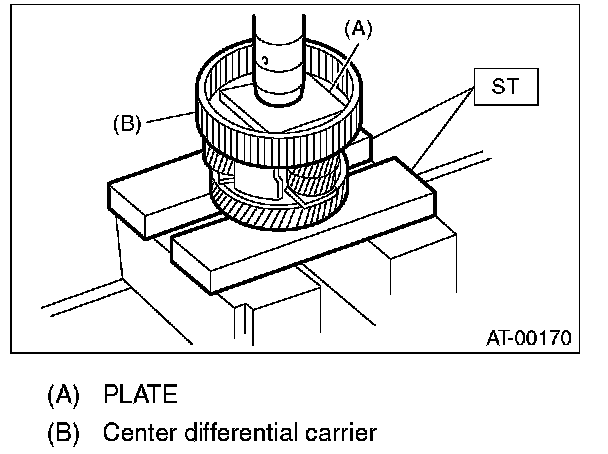 (A)

ST

(B)

AT-00170

(A) PLATE
(B) Center differential carrier