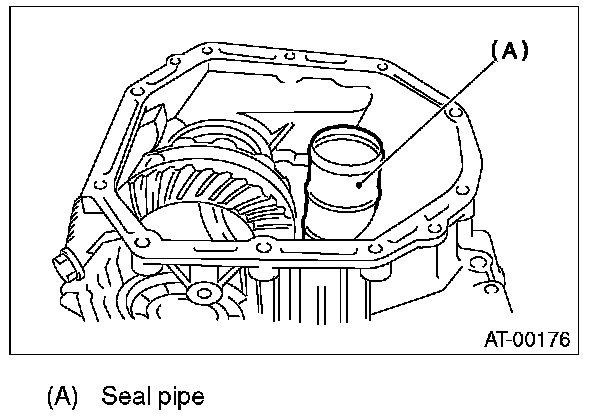 (A)

AT-00176

(A) Seal pipe