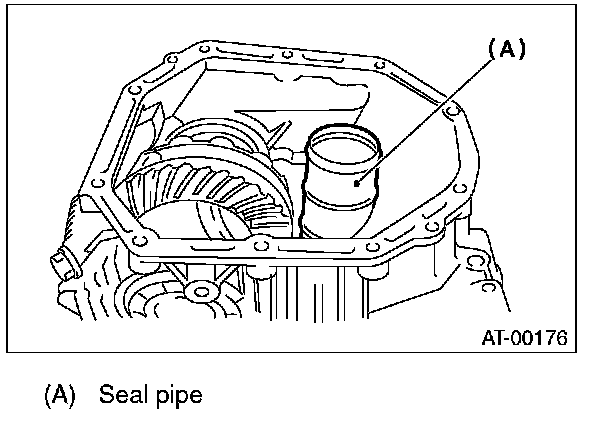 (A)

AT-00176

(A) Seal pipe