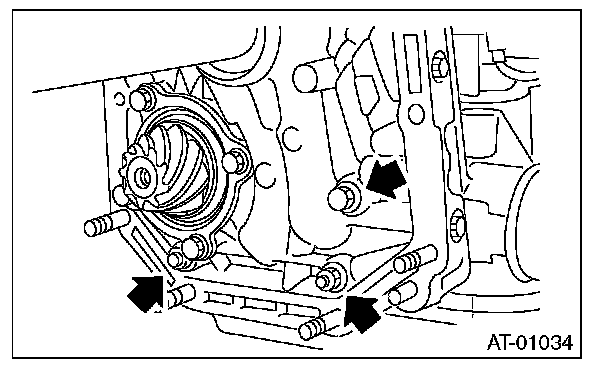 AT-01034