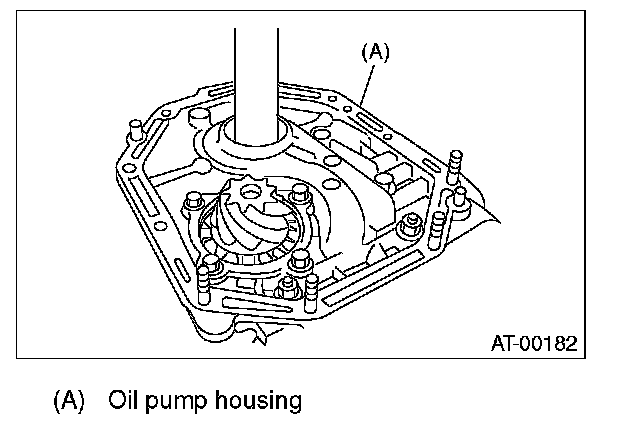 (A)

AT-00182

(A) Oil pump housing