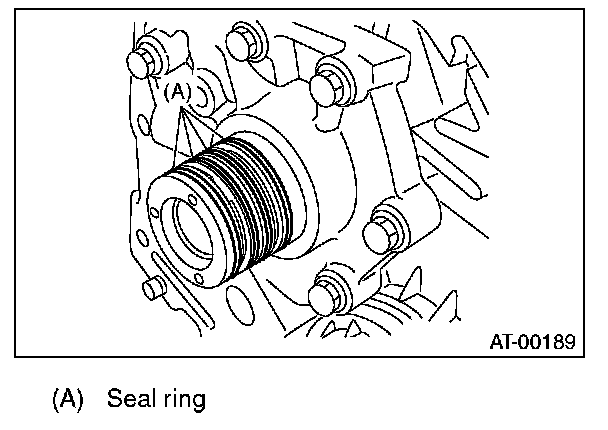 (A)

AT-00189

(A) Seal ring