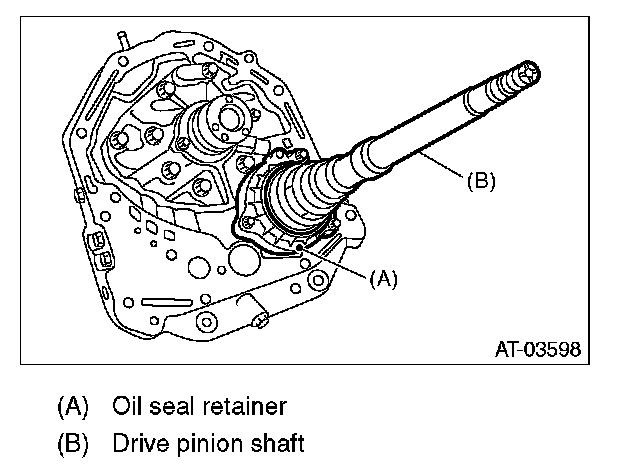 (B)

(A)

AT-03598

(A) Oil seal retainer

(B) Drive pinion shaft