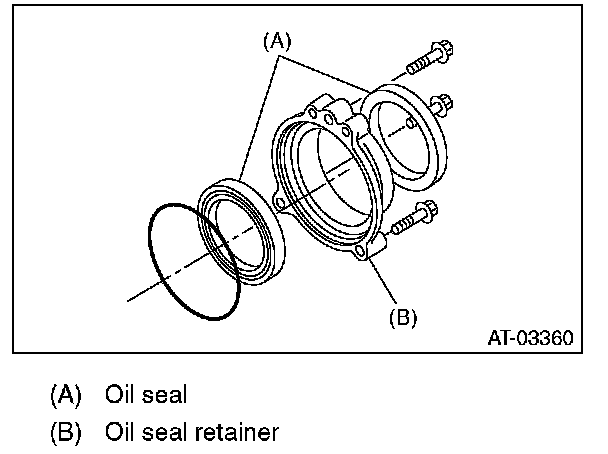 (A)

(B)

AT-03360

(A) Oil seal

(B) Oil seal retainer