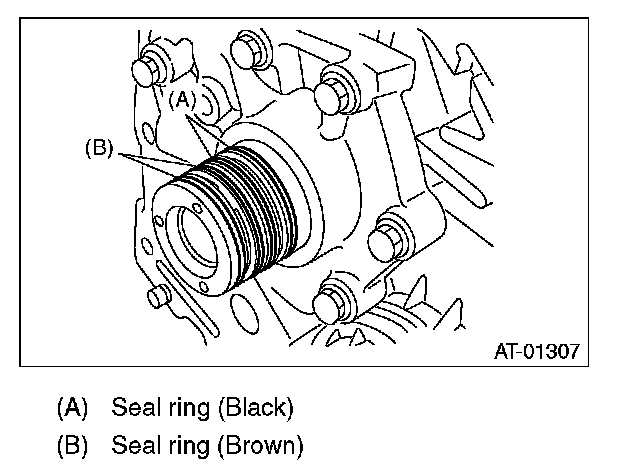 (A)
(B)
AT-01307

(A) Seal ring (Black)
(B) Seal ring (Brown)