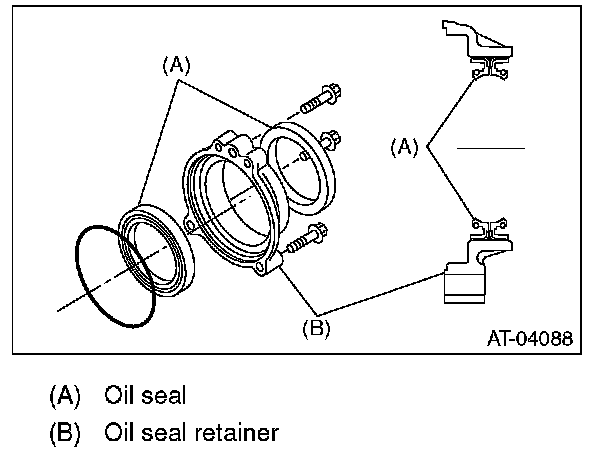 (A)

(A)

(B)

AT-04088

(A) Oil seal

(B) Oil seal retainer