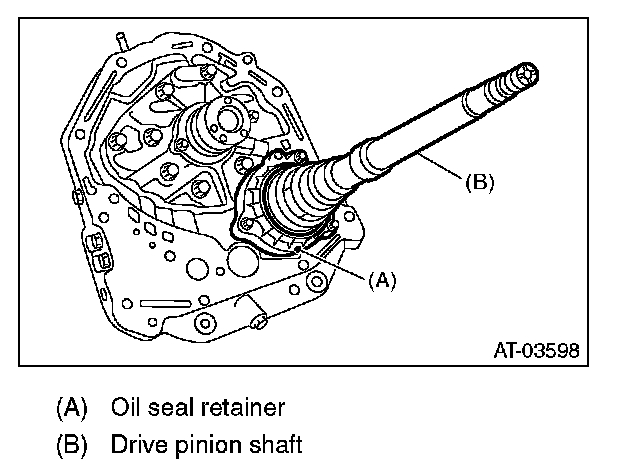 (B)

(A)

AT-03598

(A) Oil seal retainer
(B) Drive pinion shaft