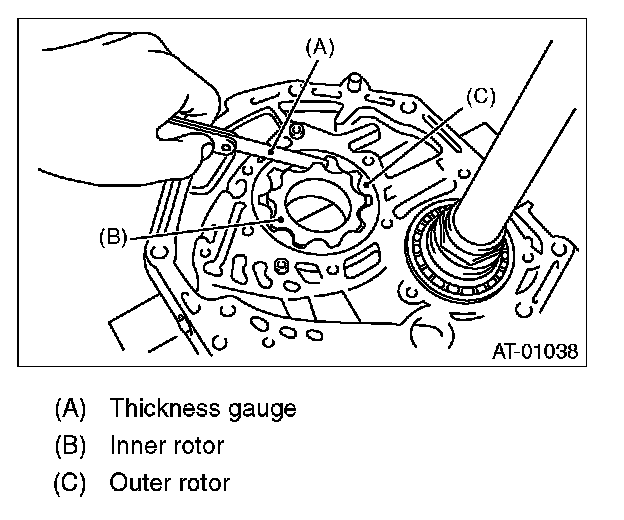 (A)
(C)
(B)
AT-01038

(A) Thickness gauge
(B) Inner rotor
(C) Outer rotor